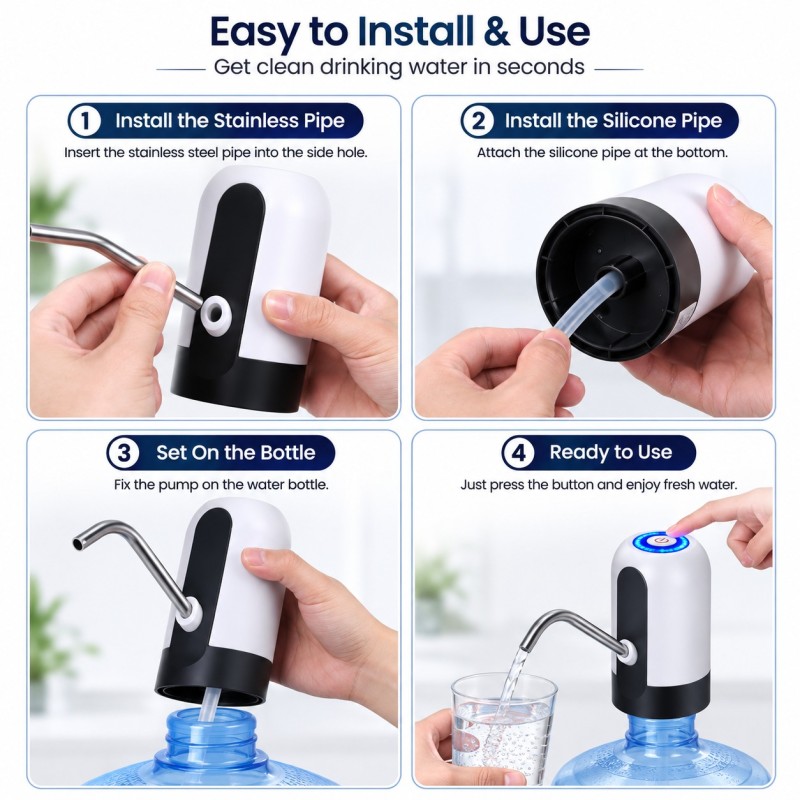 Easy to Install & Use

Get clean drinking water in seconds

1 Install the Stainless Pipe

Insert the stainless steel pipe into the side hole.

2 Install the Silicone Pipe

Attach the silicone pipe at the bottom.

3 Set On the Bottle

Fix the pump on the water bottle.

4 Ready to Use

Just press the button and enjoy fresh water.